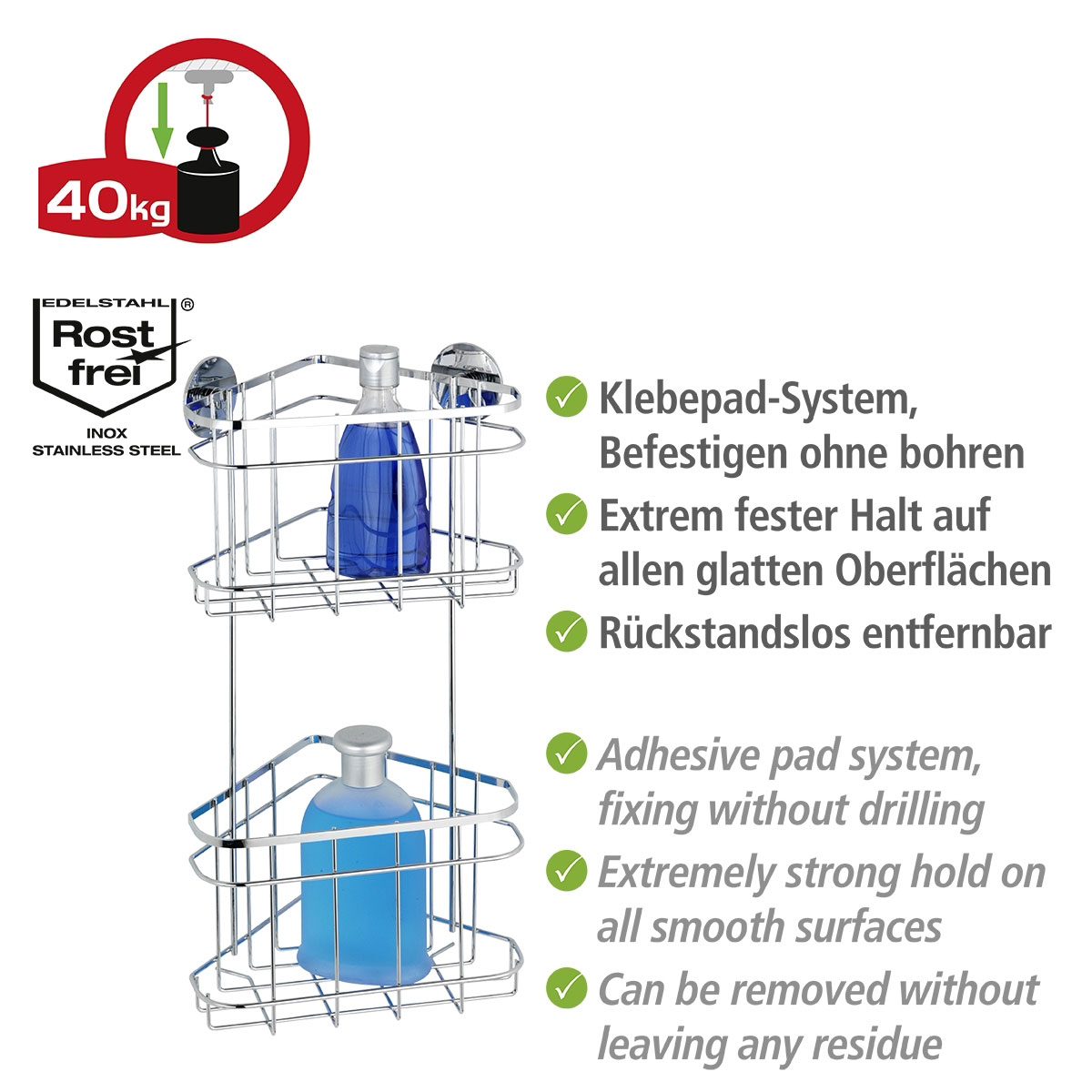 40kg

EDELSTAHL ®
Rost frei
INOX
STAINLESS STEEL

Klebepad-System, Befestigen ohne bohren

Extrem fester Halt auf allen glatten Oberflächen

Rückstandslos entfernbar

Adhesive pad system, fixing without drilling

Extremely strong hold on all smooth surfaces

Can be removed without leaving any residue