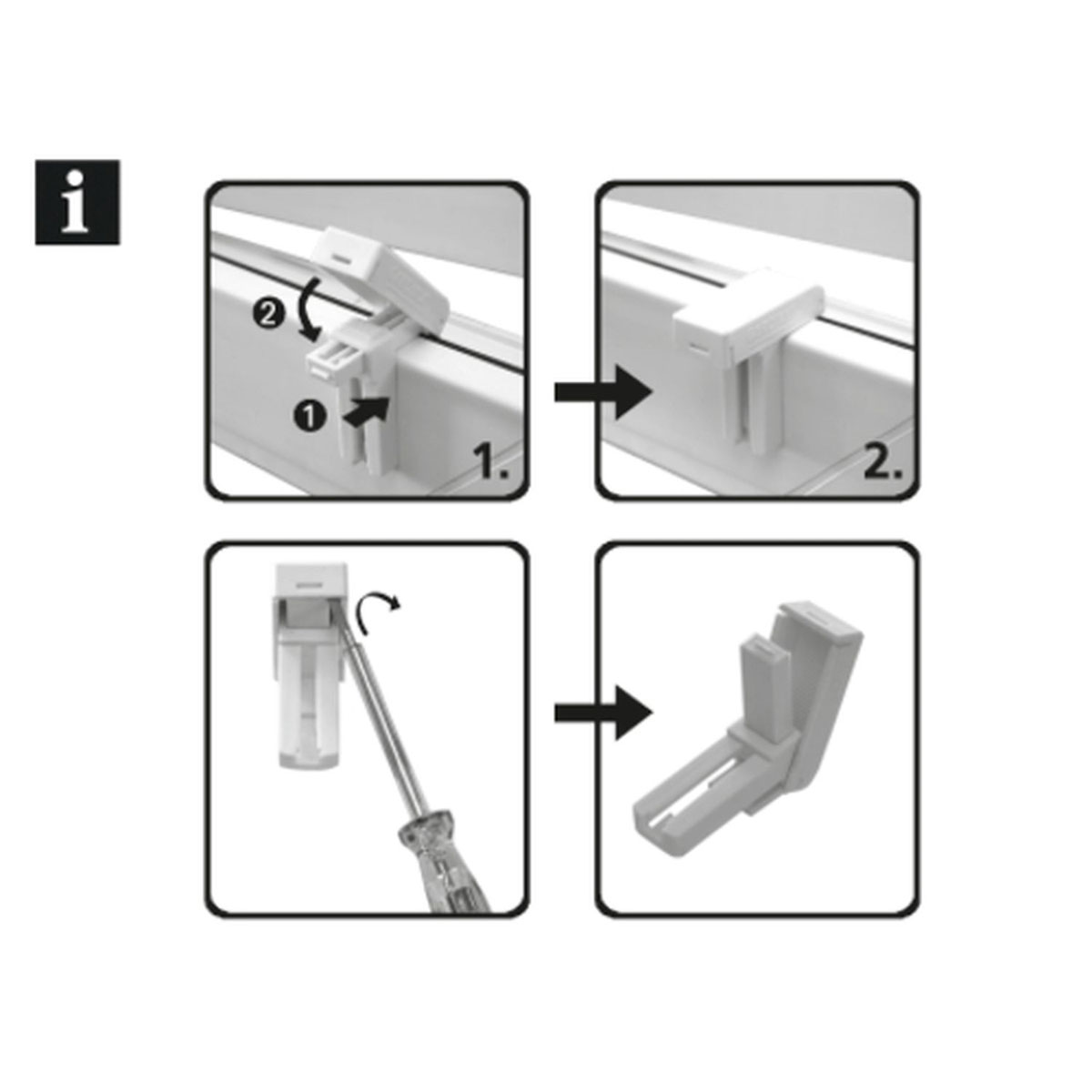 i

2
1
1.

2.