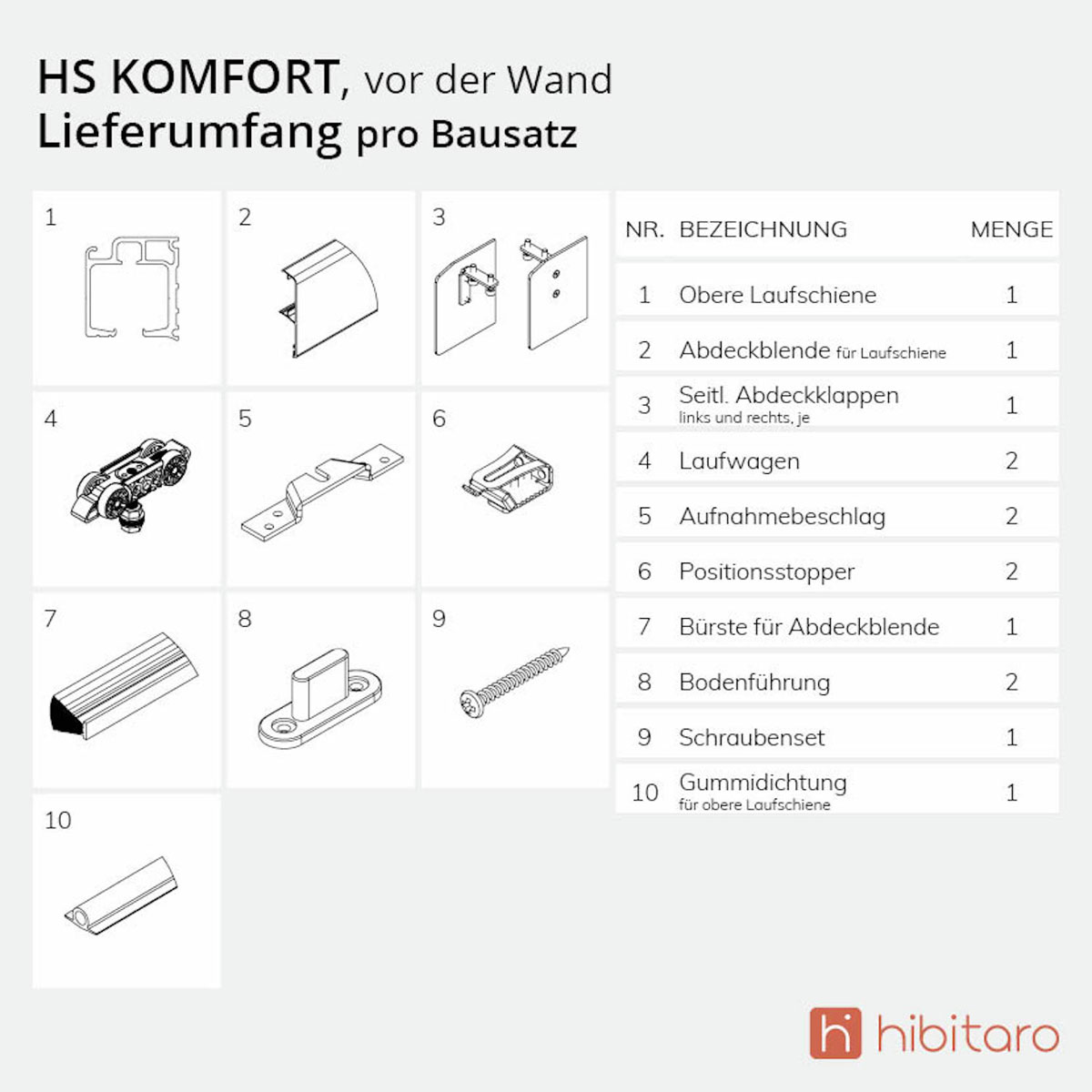 HS KOMFORT, vor der Wand
Lieferumfang pro Bausatz

1

2

3

4

5

6

7

8

9

10

| NR. | BEZEICHNUNG | MENGE |
|---|---|---|
| 1 | Obere Laufschiene | 1 |
| 2 | Abdeckblende für Laufschiene | 1 |
| 3 | Seitl. Abdeckklappen links und rechts, je | 1 |
| 4 | Laufwagen | 2 |
| 5 | Aufnahmebeschlag | 2 |
| 6 | Positionsstopper | 2 |
| 7 | Bürste für Abdeckblende | 1 |
| 8 | Bodenführung | 2 |
| 9 | Schraubenset | 1 |
| 10 | Gummidichtung für obere Laufschiene | 1 |

hibitaro