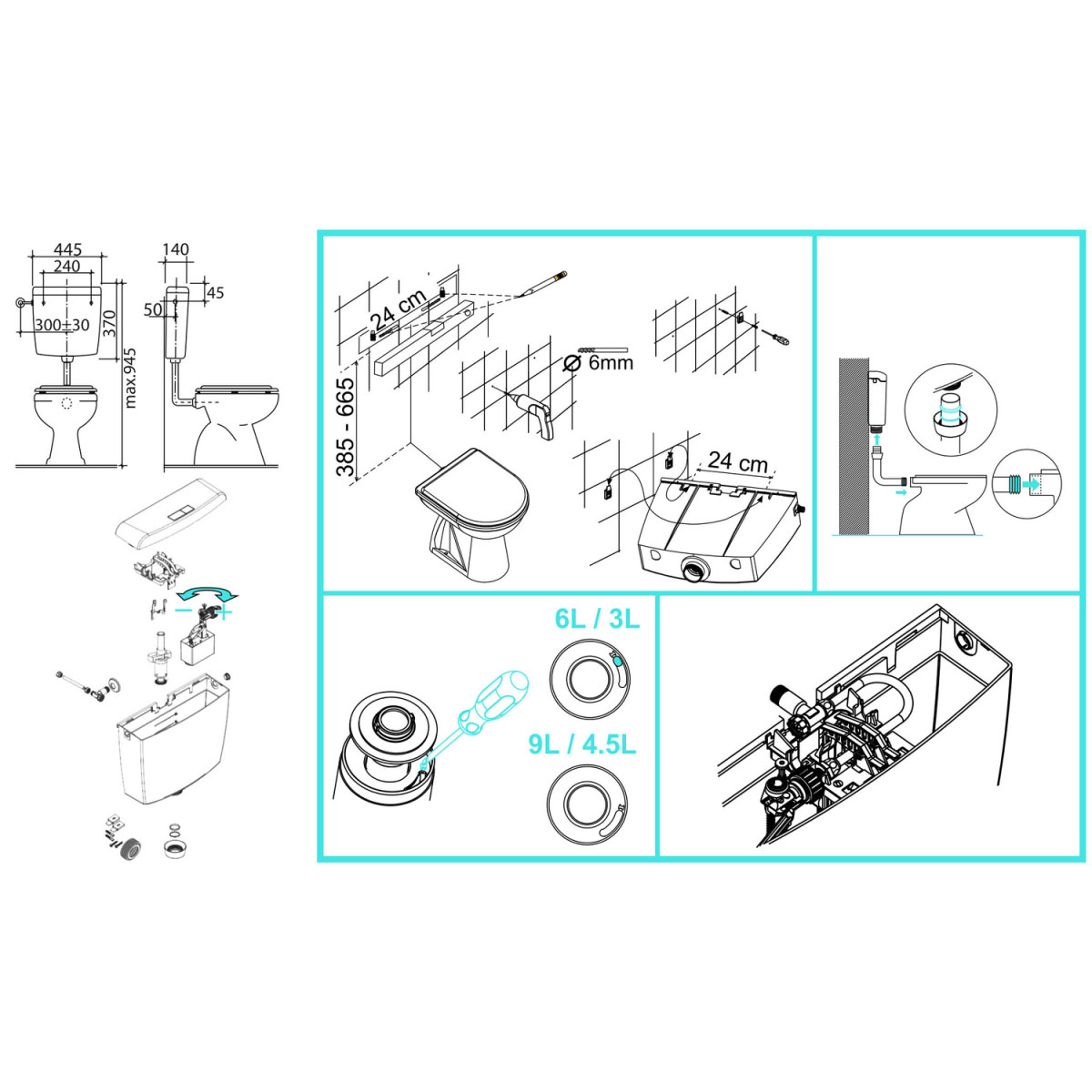 445
240
300±30
370
max.945
140
45
50
−
+
24 cm
385 - 665
Ø 6mm
24 cm
6L / 3L
9L / 4.5L