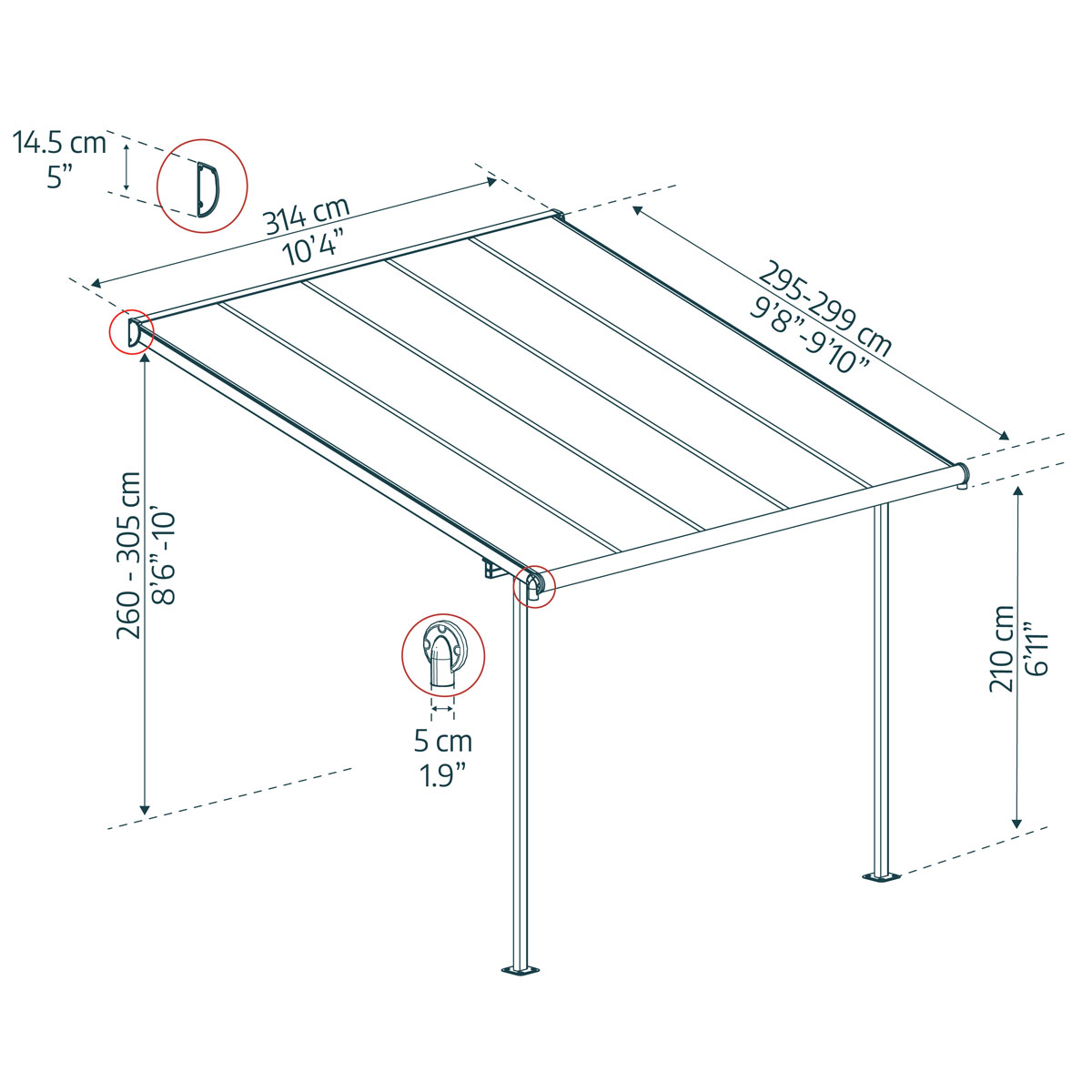 14.5 cm
5”

314 cm
10’4”

295-299 cm
9’8”-9’10”

260 - 305 cm
8’6”-10’

5 cm
1.9”

210 cm
6’11”