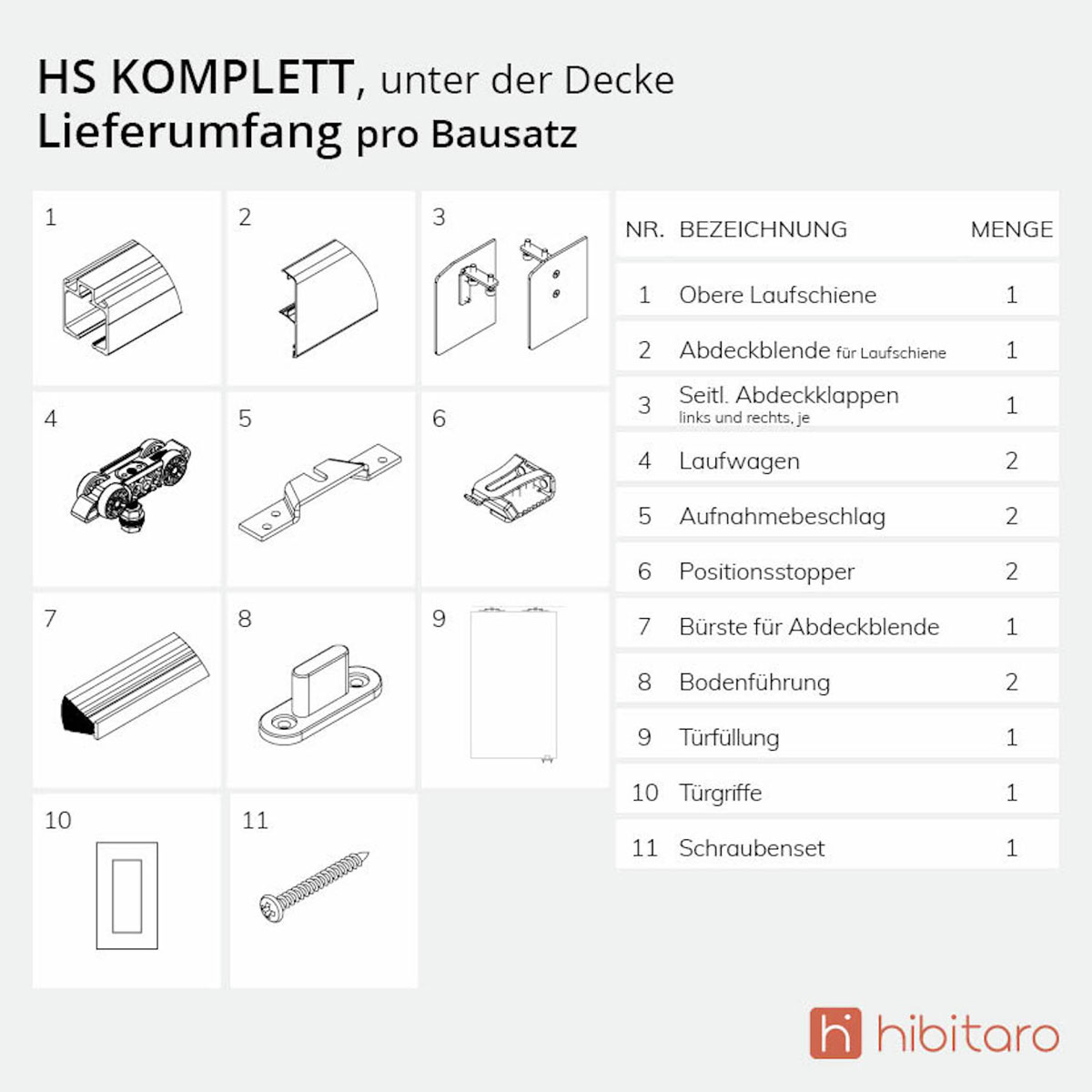 HS KOMPLETT, unter der Decke
Lieferumfang pro Bausatz

1

2

3

4

5

6

7

8

9

10

11

| NR. | BEZEICHNUNG | MENGE |
|---|---|---|
| 1 | Obere Laufschiene | 1 |
| 2 | Abdeckblende für Laufschiene | 1 |
| 3 | Seitl. Abdeckklappen links und rechts, je | 1 |
| 4 | Laufwagen | 2 |
| 5 | Aufnahmebeschlag | 2 |
| 6 | Positionsstopper | 2 |
| 7 | Bürste für Abdeckblende | 1 |
| 8 | Bodenführung | 2 |
| 9 | Türfüllung | 1 |
| 10 | Türgriffe | 1 |
| 11 | Schraubenset | 1 |

hibitaro