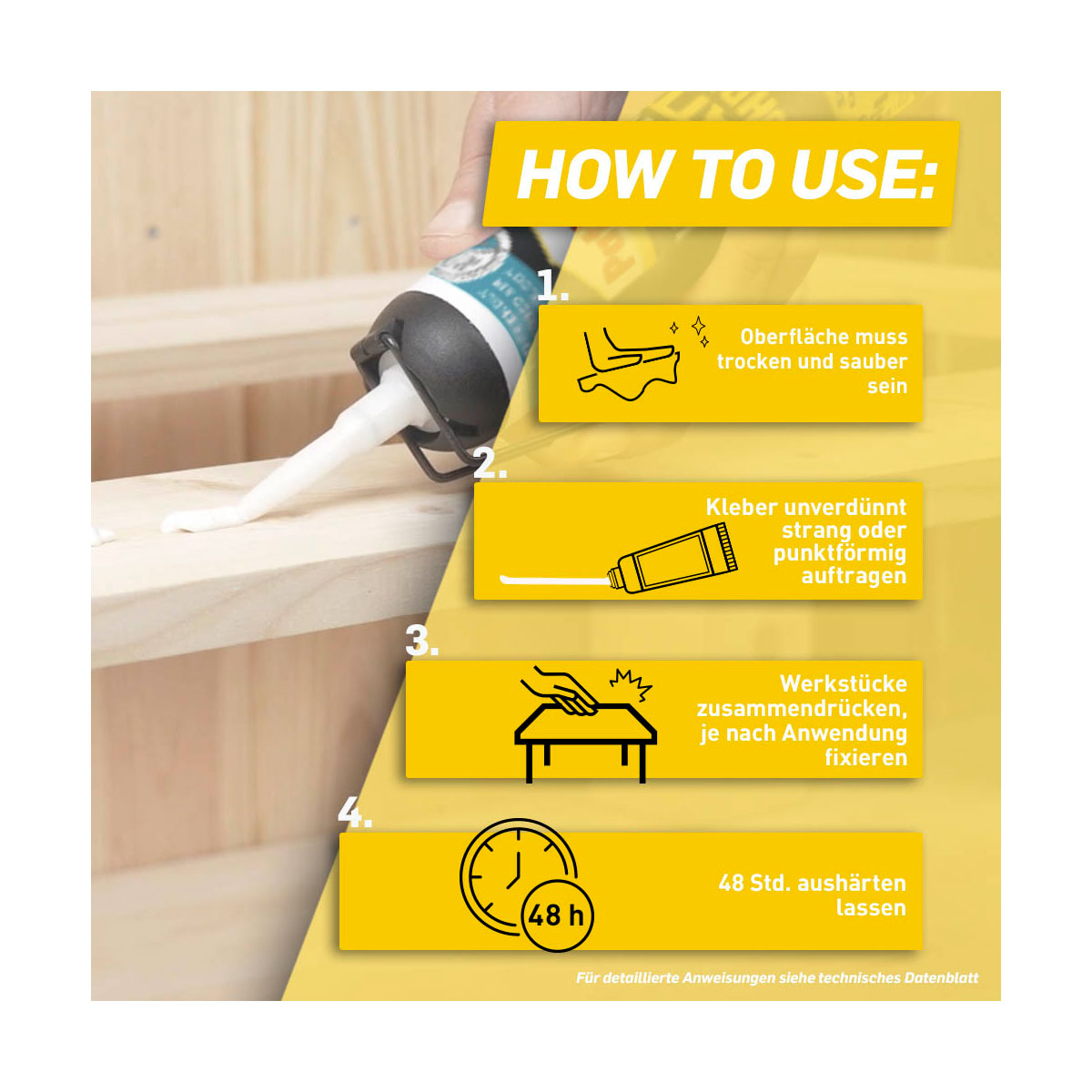 HOW TO USE:

1.
Oberfläche muss trocken und sauber sein

2.
Kleber unverdünnt strang oder punktförmig auftragen

3.
Werkstücke zusammendrücken, je nach Anwendung fixieren

4.
48 h
48 Std. aushärten lassen

Für detaillierte Anweisungen siehe technisches Datenblatt