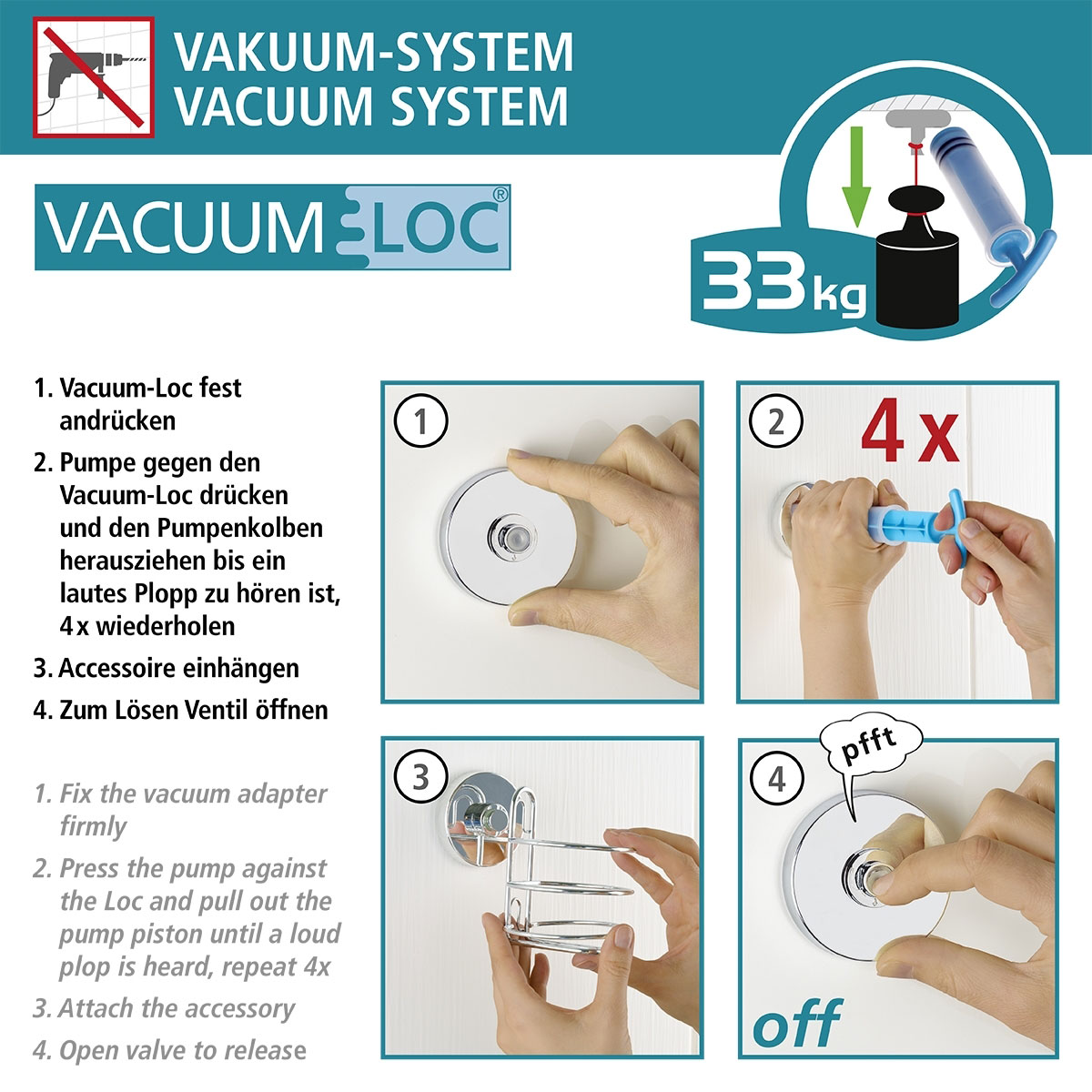 VAKUUM-SYSTEM
VACUUM SYSTEM

VACUUM LOC®

33 kg

1. Vacuum-Loc fest andrücken
2. Pumpe gegen den Vacuum-Loc drücken und den Pumpenkolben herausziehen bis ein lautes Plopp zu hören ist, 4x wiederholen
3. Accessoire einhängen
4. Zum Lösen Ventil öffnen

1. Fix the vacuum adapter firmly
2. Press the pump against the Loc and pull out the pump piston until a loud plop is heard, repeat 4x
3. Attach the accessory
4. Open valve to release

1

2
4 x

3

4
pfft
off