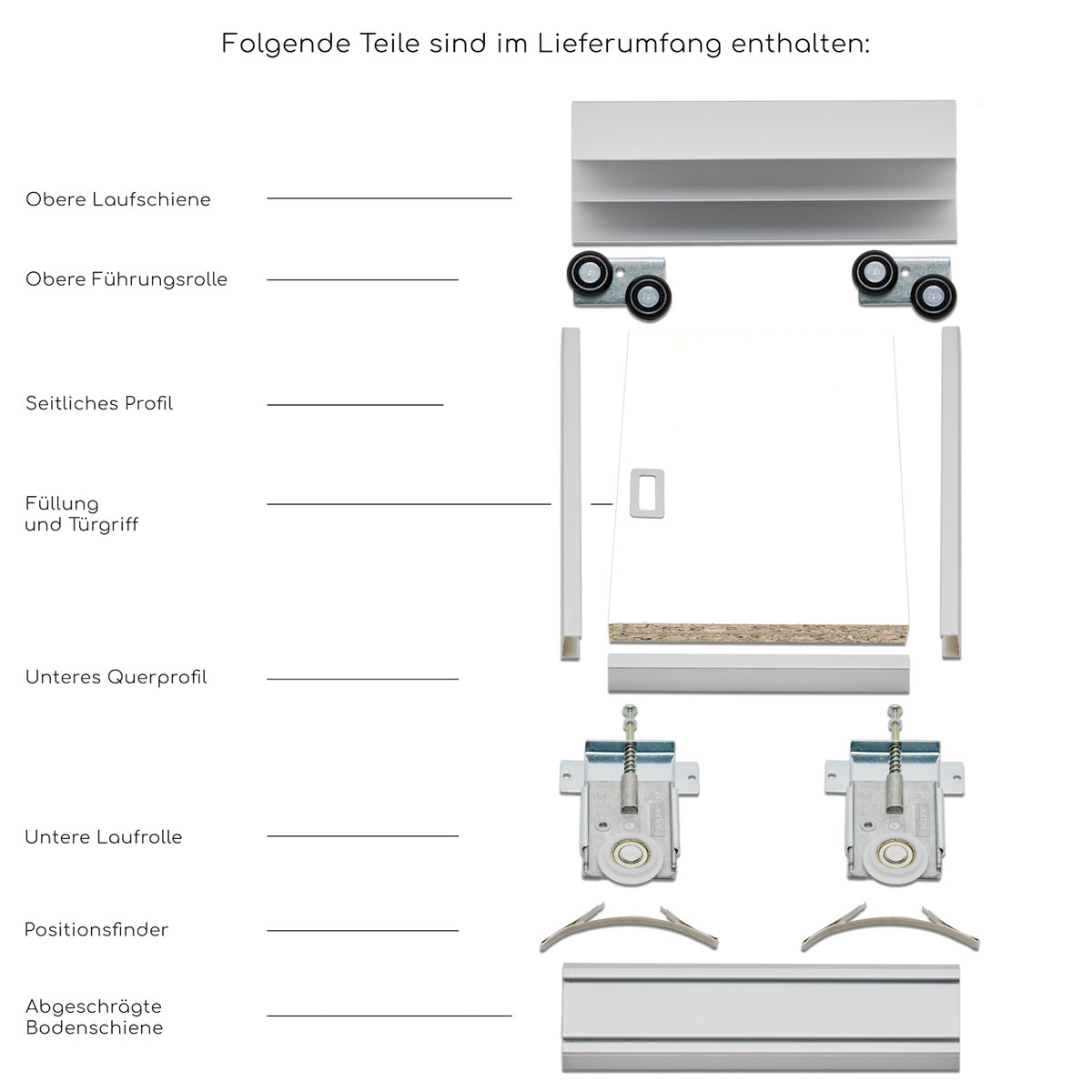 Folgende Teile sind im Lieferumfang enthalten:

Obere Laufschiene

Obere Führungsrolle

Seitliches Profil

Füllung
und Türgriff

Unteres Querprofil

Untere Laufrolle

Positionsfinder

Abgeschrägte
Bodenschiene